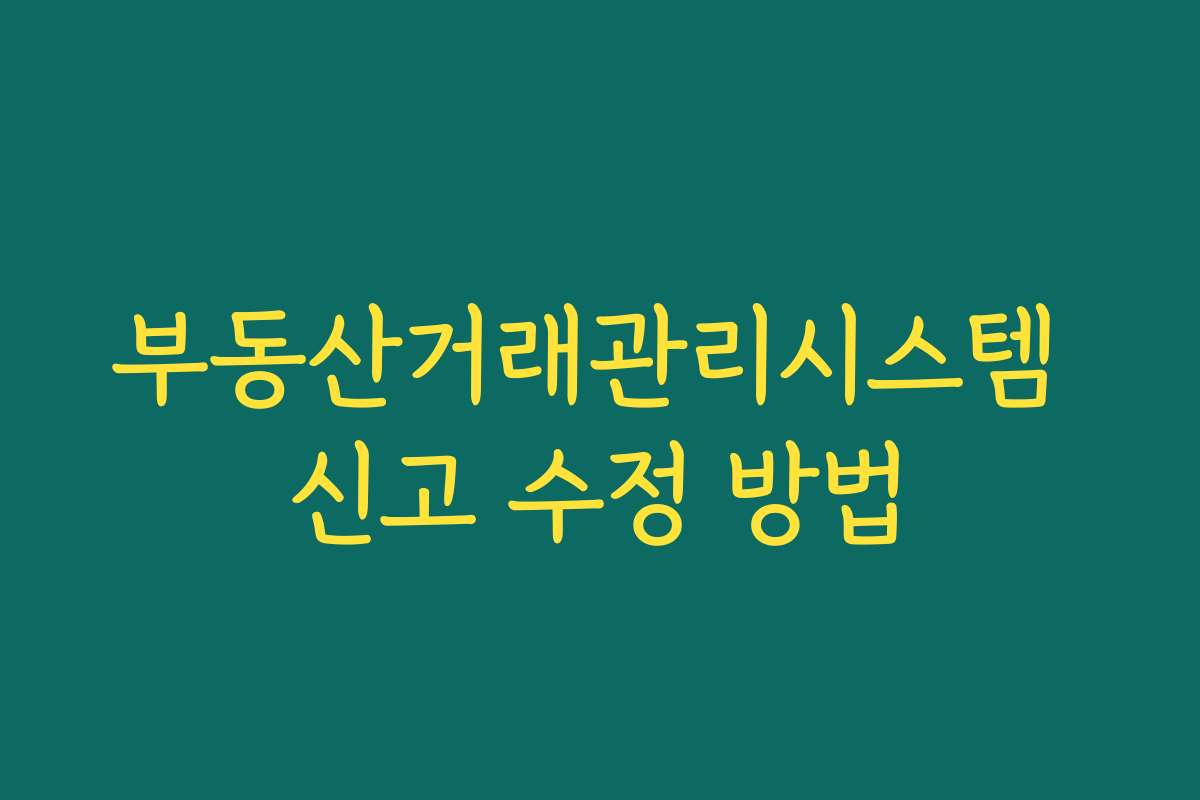 부동산거래관리시스템
신고 수정 방법