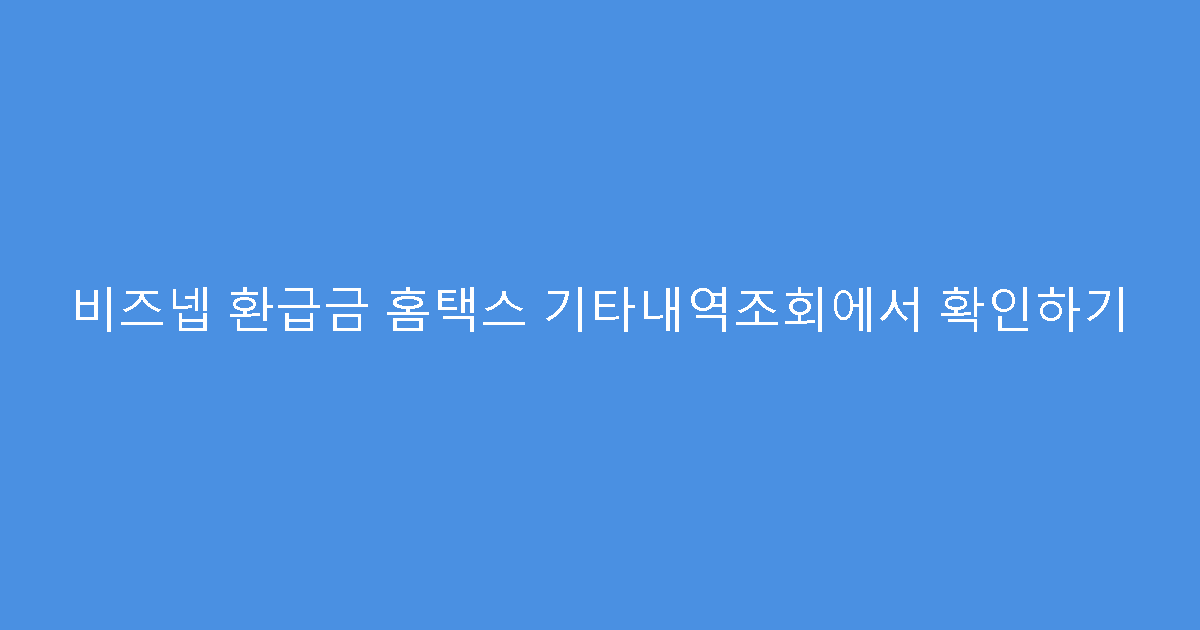 비즈넵 환급금 홈택스 기타내역조회에서 확인하기